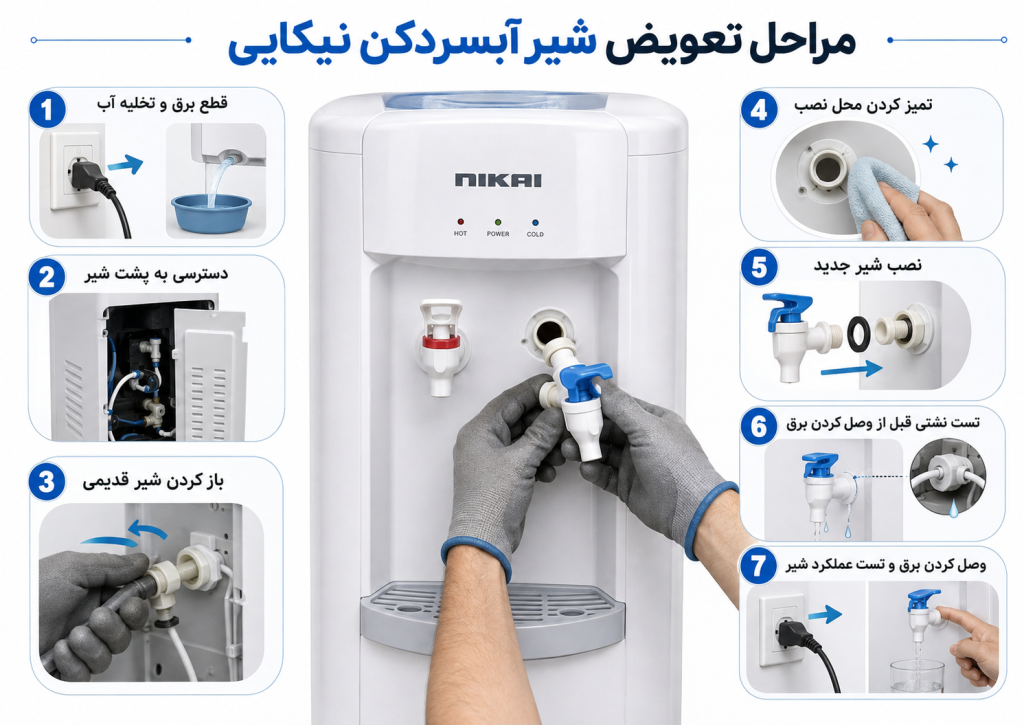 مراحل تعویض شیر آبسردکن نیکایی

1 قطع برق و تخلیه آب

2 دسترسی به پشت شیر

3 باز کردن شیر قدیمی

NIKAI

HOT POWER COLD

4 تمیز کردن محل نصب

5 نصب شیر جدید

6 تست نشتی قبل از وصل کردن برق

7 وصل کردن برق و تست عملکرد شیر